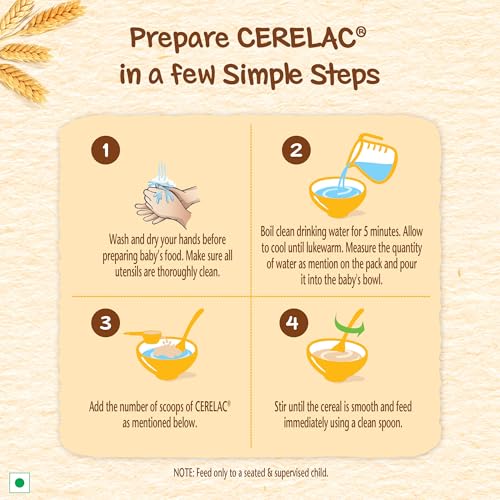 Prepare CERELAC®
in a few Simple Steps

1

Wash and dry your hands before preparing baby's food. Make sure all utensils are thoroughly clean.

2

Boil clean drinking water for 5 minutes. Allow to cool until lukewarm. Measure the quantity of water as mention on the pack and pour it into the baby's bowl.

3

Add the number of scoops of CERELAC® as mentioned below.

4

Stir until the cereal is smooth and feed immediately using a clean spoon.

NOTE: Feed only to a seated & supervised child.