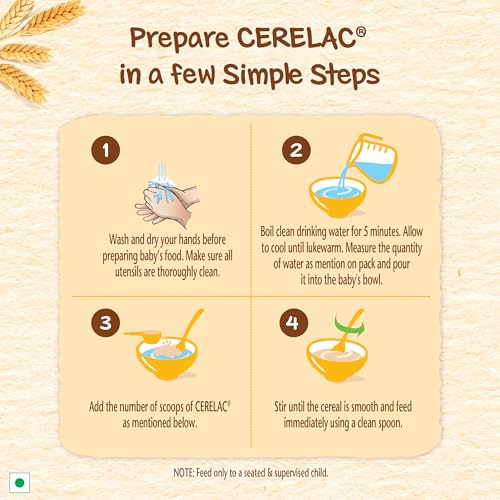 Prepare CERELAC®
in a few Simple Steps

1

Wash and dry your hands before preparing baby's food. Make sure all utensils are thoroughly clean.

2

Boil clean drinking water for 5 minutes. Allow to cool until lukewarm. Measure the quantity of water as mention on pack and pour it into the baby's bowl.

3

Add the number of scoops of CERELAC® as mentioned below.

4

Stir until the cereal is smooth and feed immediately using a clean spoon.

NOTE: Feed only to a seated & supervised child.