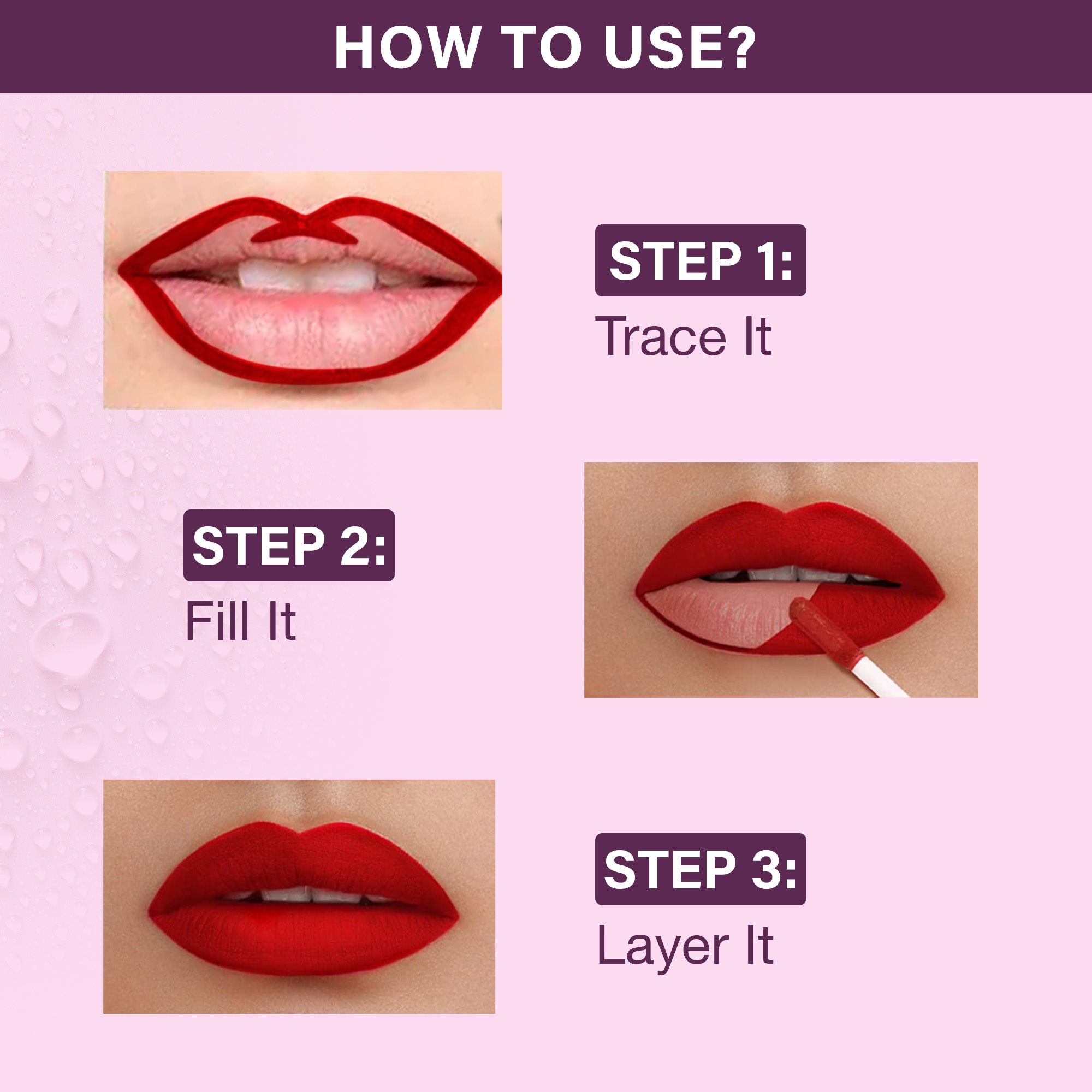 HOW TO USE?

STEP 1:
Trace It

STEP 2:
Fill It

STEP 3:
Layer It