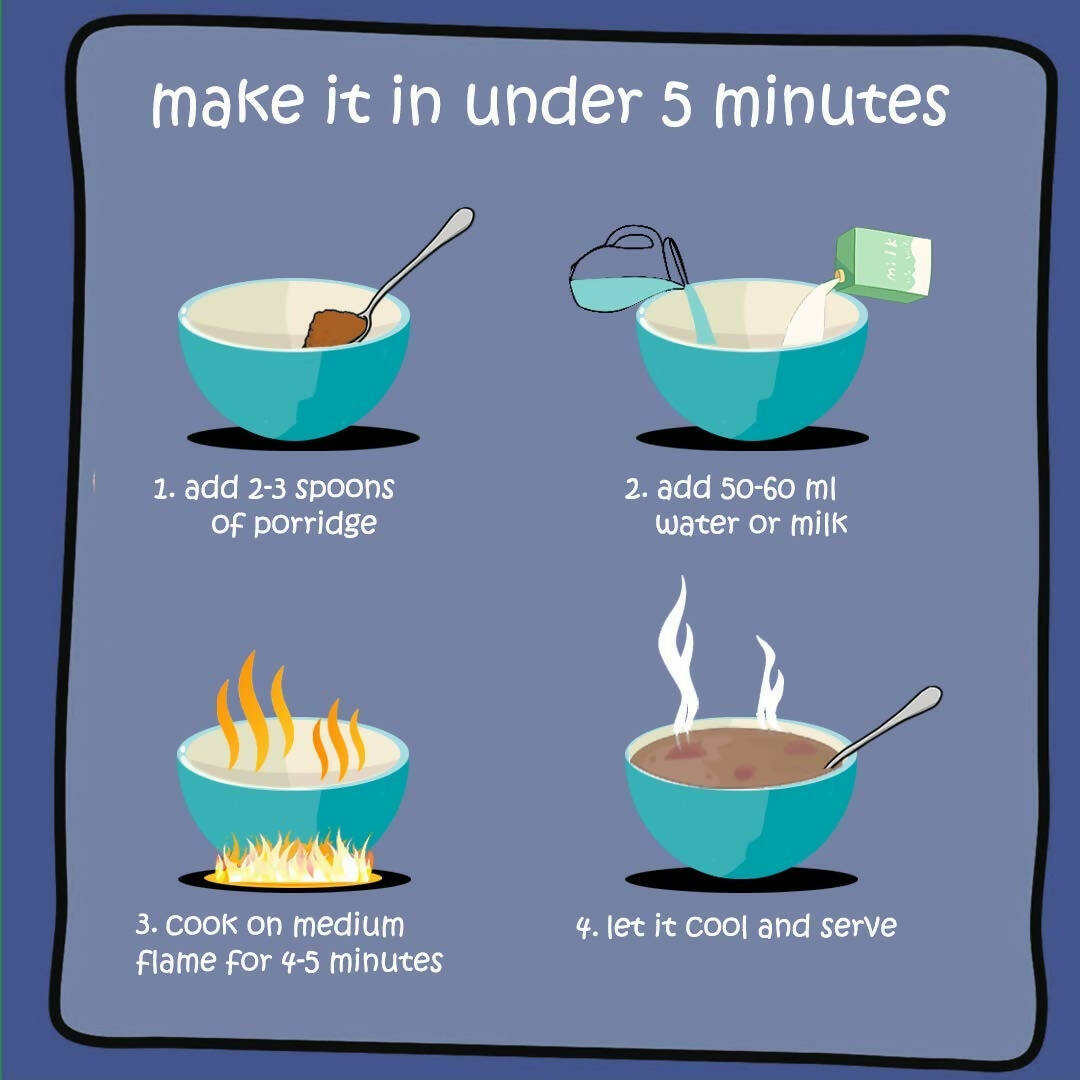 make it in under 5 minutes

milk

1. add 2-3 spoons of porridge

2. add 50-60 ml water or milk

3. cook on medium flame for 4-5 minutes

4. let it cool and serve